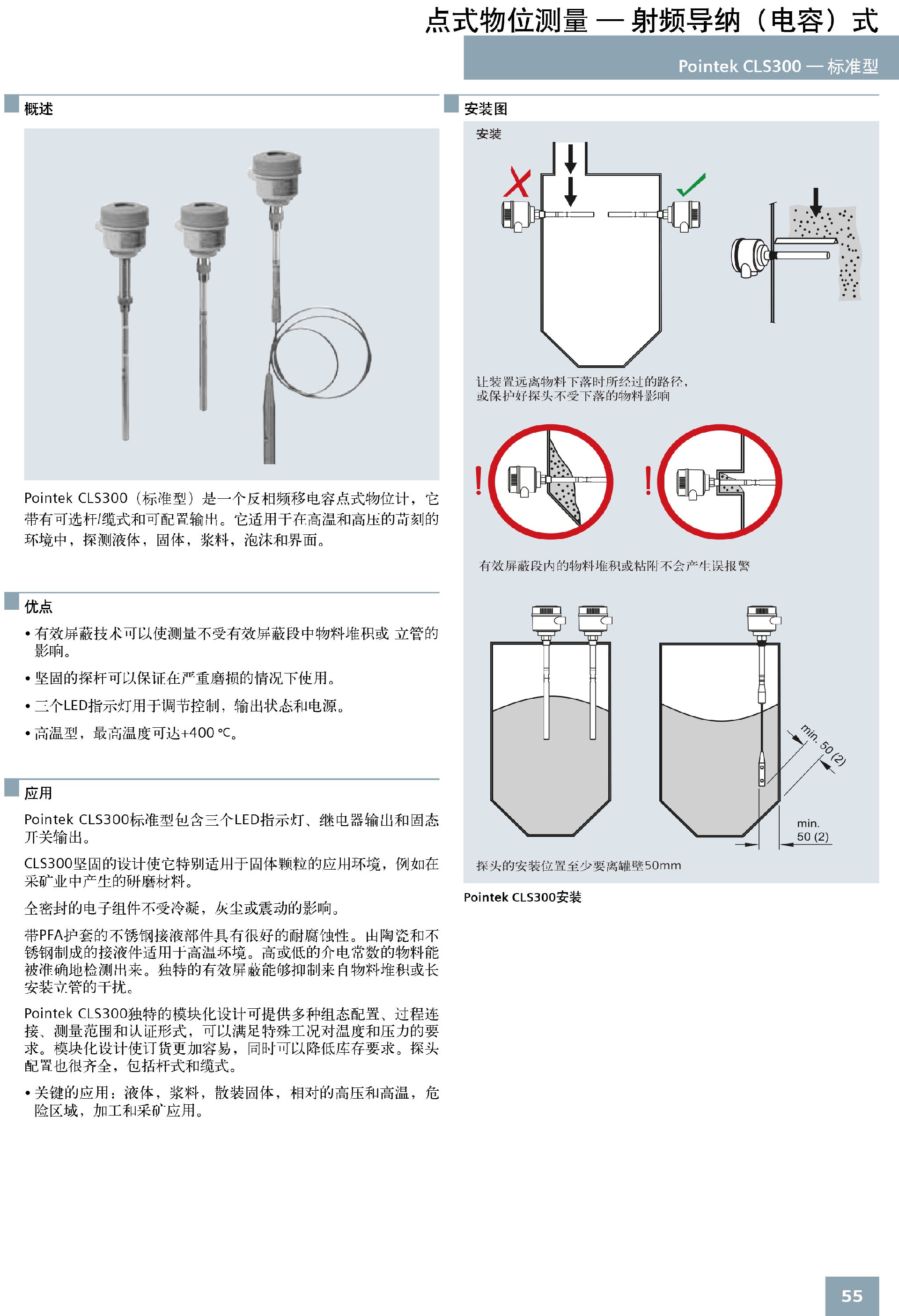 点式物位测量 — 射频导纳（电容）式

Pointek CLS300 — 标准型

概述

Pointek CLS300（标准型）是一个反相频移电容点式物位计，它带有可选杆/缆式和可配置输出。它适用于在高温和高压的苛刻的环境中，探测液体，固体，浆料，泡沫和界面。

优点

• 有效屏蔽技术可以使测量不受有效屏蔽段中物料堆积或 立管的影响。
• 坚固的探杆可以保证在严重磨损的情况下使用。
• 三个LED指示灯用于调节控制，输出状态和电源。
• 高温型，最高温度可达+400 °C。

应用

Pointek CLS300标准型包含三个LED指示灯、继电器输出和固态开关输出。

CLS300坚固的设计使它特别适用于固体颗粒的应用环境，例如在采矿业中产生的研磨材料。

全密封的电子组件不受冷凝，灰尘或震动的影响。

带PFA护套的不锈钢接液部件具有很好的耐腐蚀性。由陶瓷和不锈钢制成的接液件适用于高温环境。高或低的介电常数的物料能被准确地检测出来。独特的有效屏蔽能够抑制来自物料堆积或长安装立管的干扰。

Pointek CLS300独特的模块化设计可提供多种组态配置、过程连接、测量范围和认证形式，可以满足特殊工况对温度和压力的要求。模块化设计使订货更加容易，同时可以降低库存要求。探头配置也很齐全，包括杆式和缆式。

• 关键的应用：液体，浆料，散装固体，相对的高压和高温，危险区域，加工和采矿应用。

安装图

安装

让装置远离物料下落时所经过的路径，或保护好探头不受下落的物料影响

有效屏蔽段内的物料堆积或粘附不会产生误报警

min. 50 (2)

min.
50 (2)

探头的安装位置至少要离罐壁50mm

Pointek CLS300安装

55